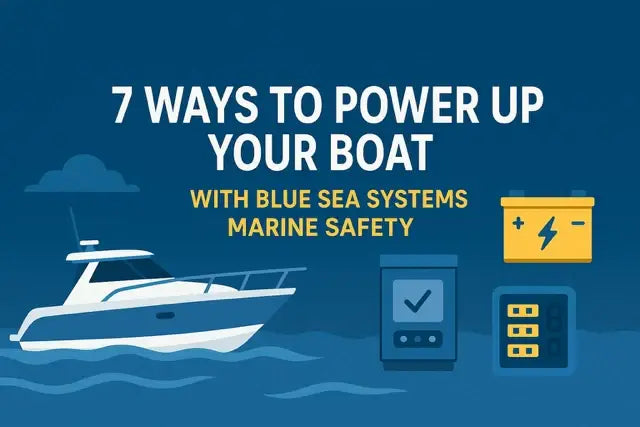 7 WAYS TO POWER UP YOUR BOAT

WITH BLUE SEA SYSTEMS MARINE SAFETY

+ −